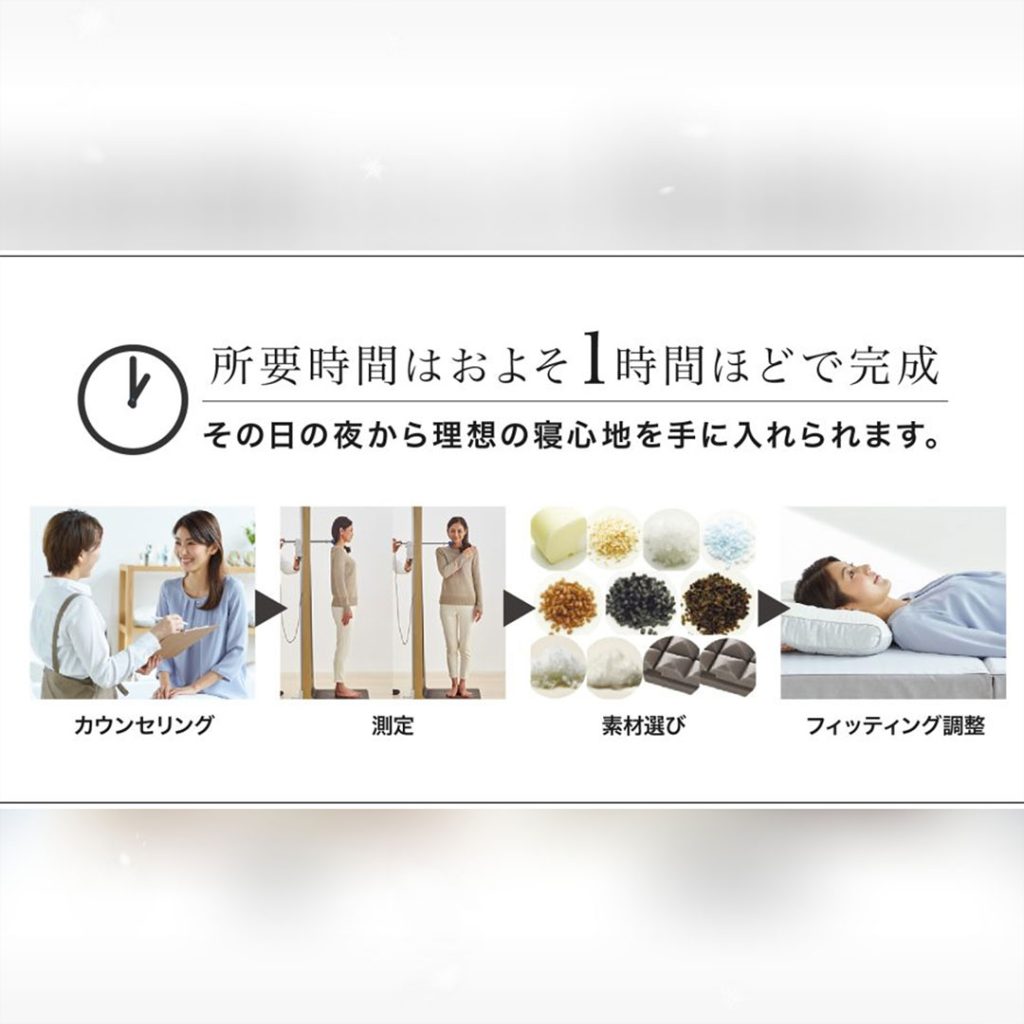 所要時間はおよそ1時間ほどで完成
その日の夜から理想の寝心地を手に入れられます。

カウンセリング

測定

素材選び

フィッティング調整